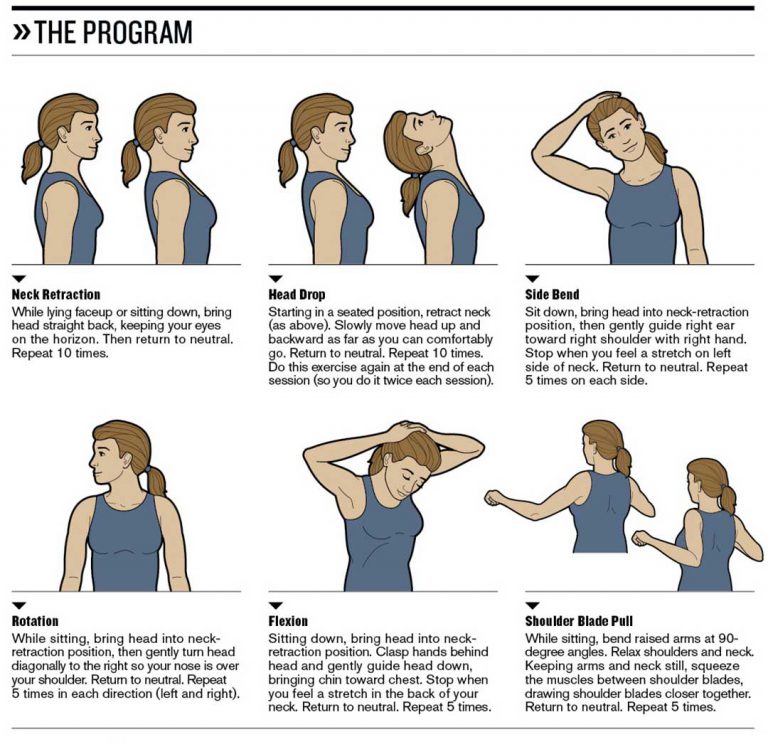 » THE PROGRAM

Neck Retraction
While lying faceup or sitting down, bring head straight back, keeping your eyes on the horizon. Then return to neutral. Repeat 10 times.

Head Drop
Starting in a seated position, retract neck (as above). Slowly move head up and backward as far as you can comfortably go. Return to neutral. Repeat 10 times. Do this exercise again at the end of each session (so you do it twice each session).

Side Bend
Sit down, bring head into neck-retraction position, then gently guide right ear toward right shoulder with right hand. Stop when you feel a stretch on left side of neck. Return to neutral. Repeat 5 times on each side.

Rotation
While sitting, bring head into neck-retraction position, then gently turn head diagonally to the right so your nose is over your shoulder. Return to neutral. Repeat 5 times in each direction (left and right).

Flexion
Sitting down, bring head into neck-retraction position. Clasp hands behind head and gently guide head down, bringing chin toward chest. Stop when you feel a stretch in the back of your neck. Return to neutral. Repeat 5 times.

Shoulder Blade Pull
While sitting, bend raised arms at 90-degree angles. Relax shoulders and neck. Keeping arms and neck still, squeeze the muscles between shoulder blades, drawing shoulder blades closer together. Return to neutral. Repeat 5 times.